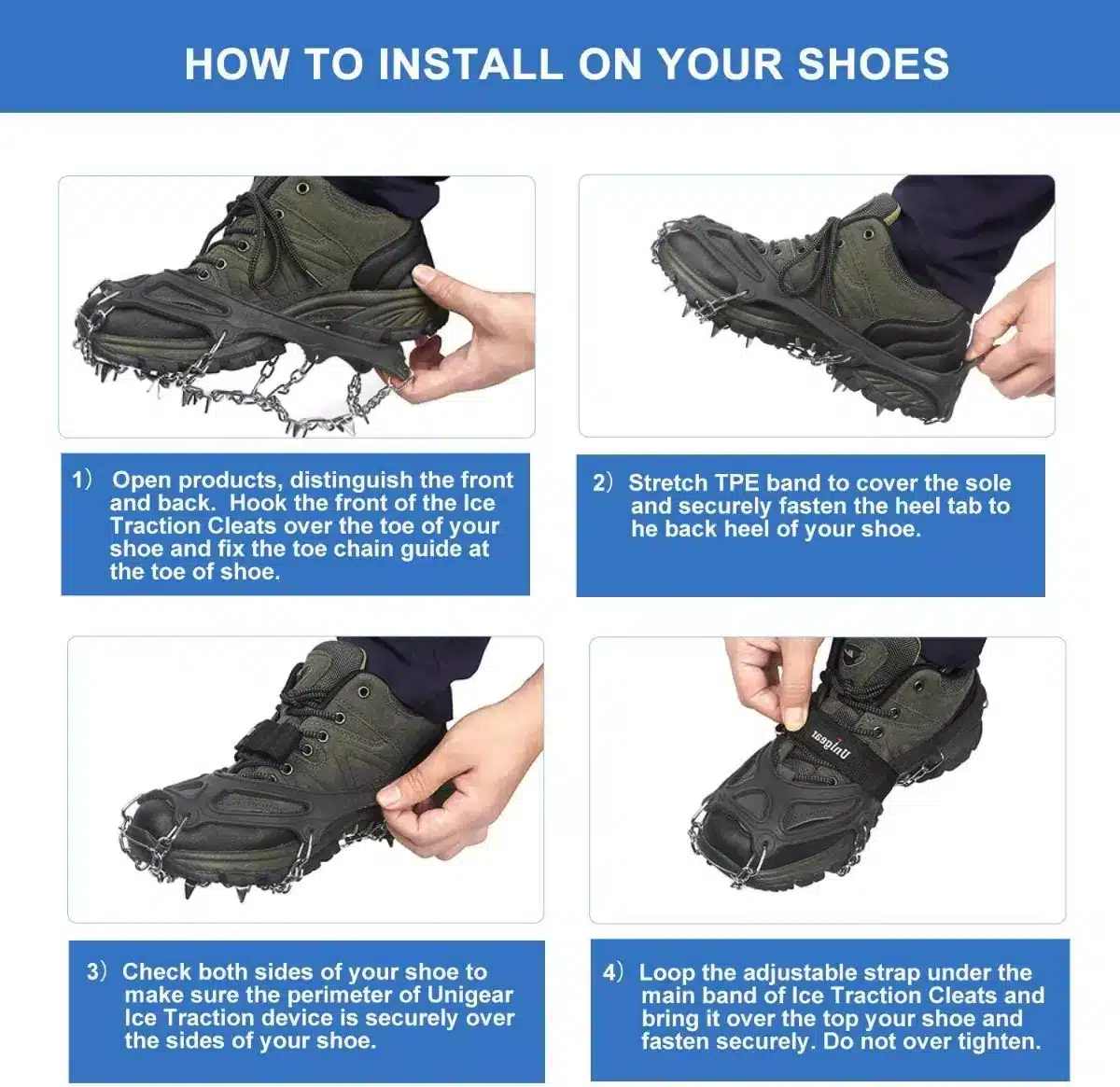 HOW TO INSTALL ON YOUR SHOES

1） Open products, distinguish the front and back. Hook the front of the Ice Traction Cleats over the toe of your shoe and fix the toe chain guide at the toe of shoe.

2） Stretch TPE band to cover the sole and securely fasten the heel tab to he back heel of your shoe.

Unigear

3） Check both sides of your shoe to make sure the perimeter of Unigear Ice Traction device is securely over the sides of your shoe.

4） Loop the adjustable strap under the main band of Ice Traction Cleats and bring it over the top your shoe and fasten securely. Do not over tighten.